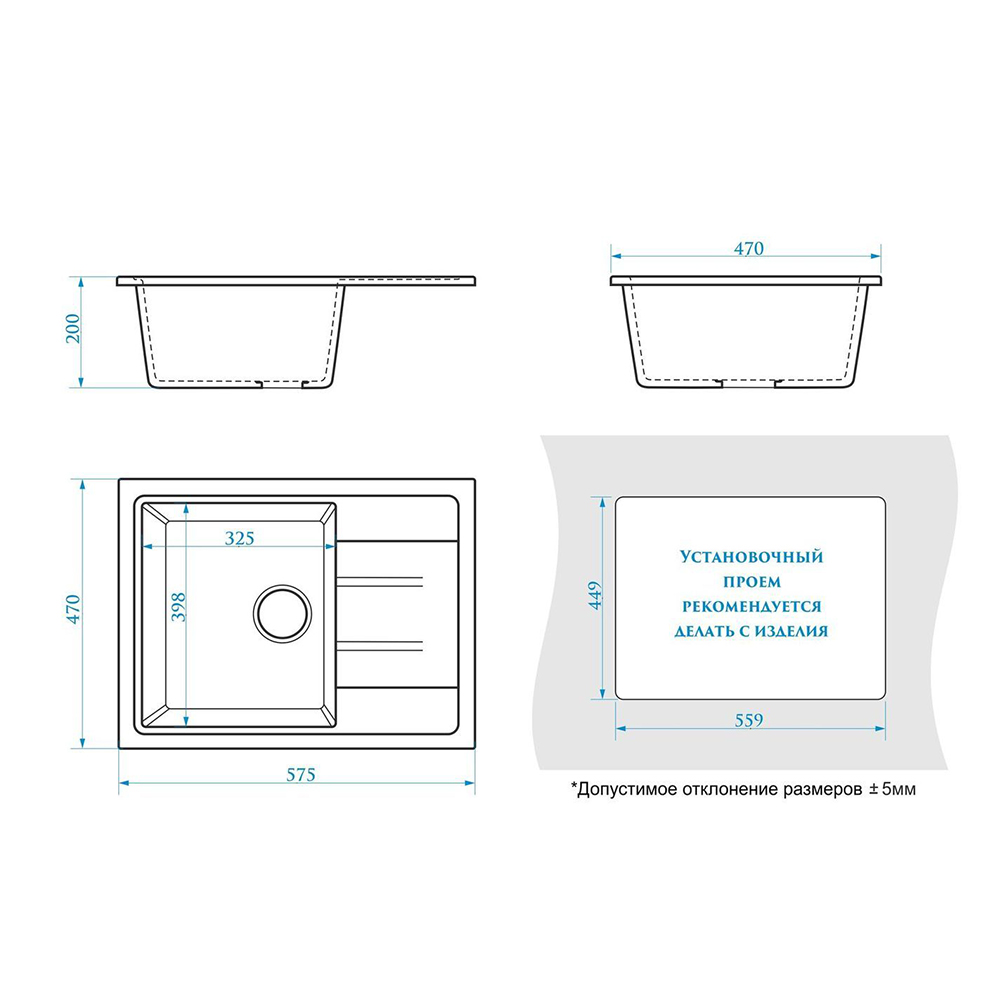 200

470

470

325

398

575

449

Установочный
проем
рекомендуется
делать с изделия

559

*Допустимое отклонение размеров ± 5мм